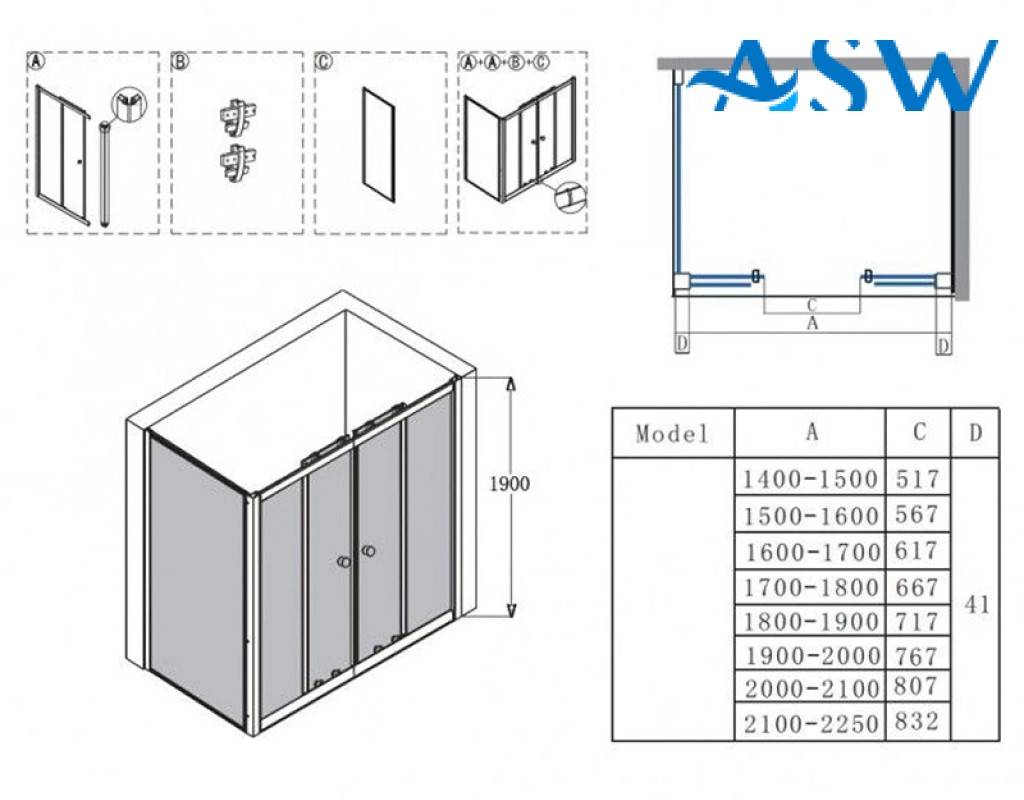 Ⓐ

Ⓑ

Ⓒ

Ⓐ+Ⓐ+Ⓑ+Ⓒ

ASW

C
A
D
D

1900

| Model | A | C | D |
|---|---|---|---|
| | 1400-1500 | 517 | 41 |
| | 1500-1600 | 567 | |
| | 1600-1700 | 617 | |
| | 1700-1800 | 667 | |
| | 1800-1900 | 717 | |
| | 1900-2000 | 767 | |
| | 2000-2100 | 807 | |
| | 2100-2250 | 832 | |